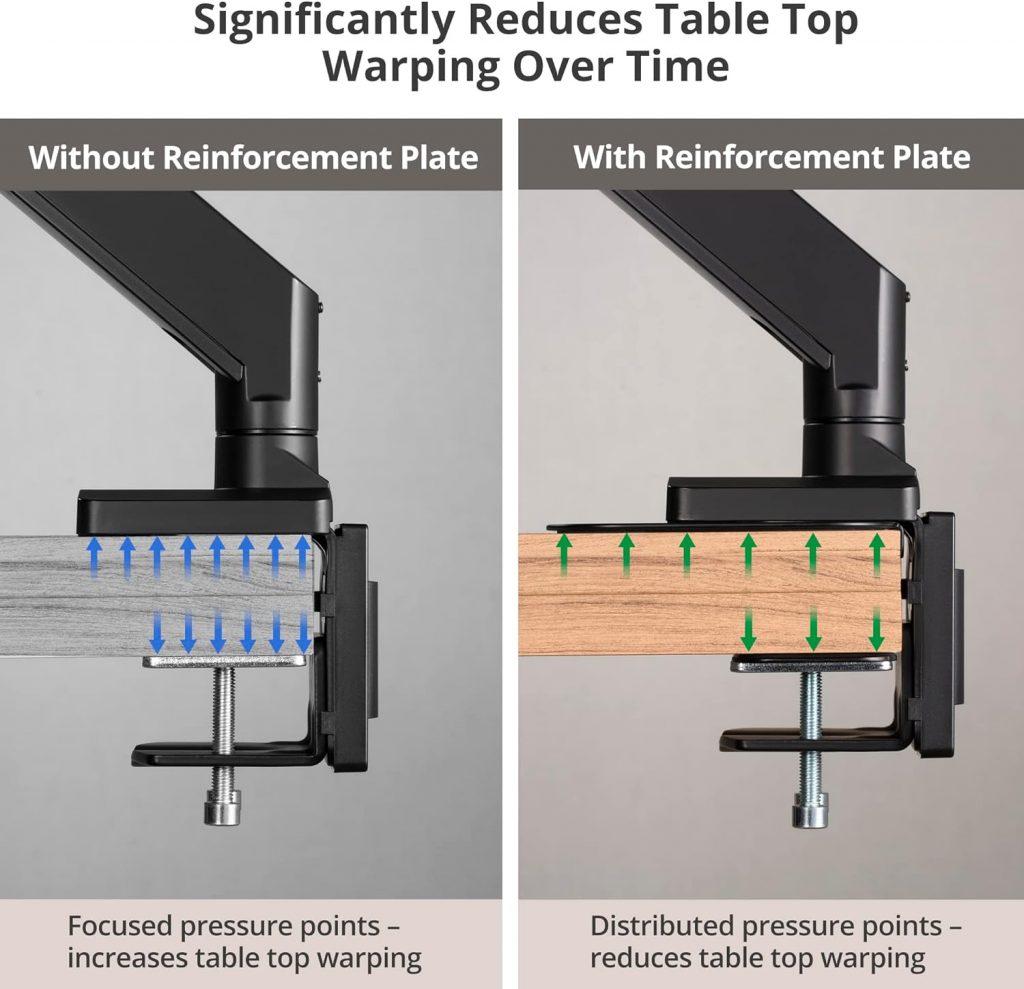 Significantly Reduces Table Top Warping Over Time

Without Reinforcement Plate

Focused pressure points – increases table top warping

With Reinforcement Plate

Distributed pressure points – reduces table top warping